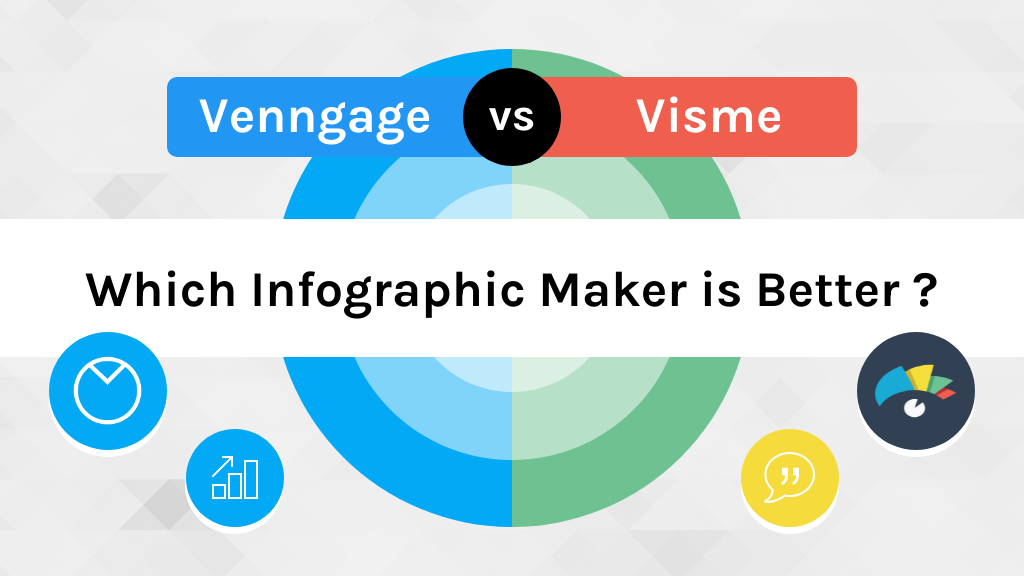 Venngage vs Visme

Which Infographic Maker is Better ?