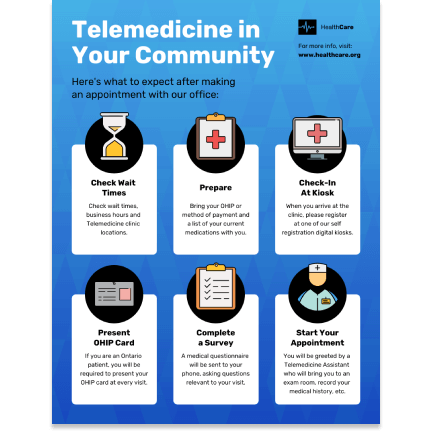 Telemedicine in Your Community

HealthCare

For more info, visit:
www.healthcare.org

Here's what to expect after making an appointment with our office:

Check Wait Times

Check wait times, business hours and Telemedicine clinic locations.

Prepare

Bring your OHIP or method of payment and a list of your current medications with you.

Check-In At Kiosk

When you arrive at the clinic, please register at one of our self registration digital kiosks.

Present OHIP Card

If you are an Ontario patient, you will be required to present your OHIP card at every visit.

Complete a Survey

A medical questionnaire will be sent to your phone, asking questions relevant to your visit.

Start Your Appointment

You will be greeted by a Telemedicine Assistant who will bring you to an exam room, record your medical history, etc.