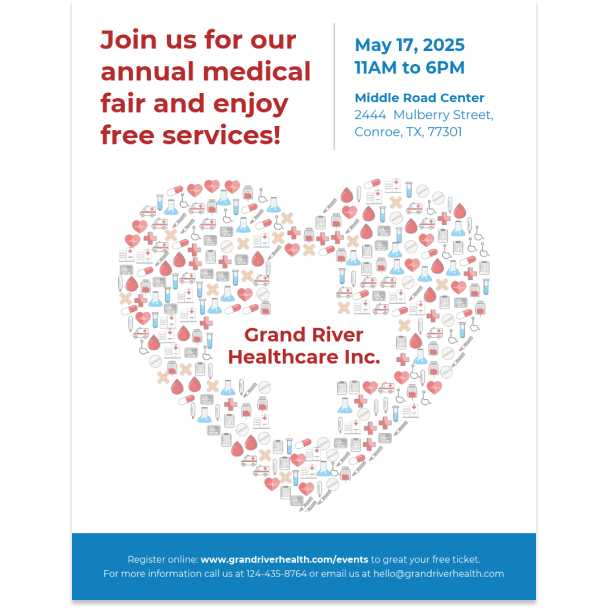 Join us for our annual medical fair and enjoy free services!

May 17, 2025
11AM to 6PM

Middle Road Center
2444 Mulberry Street,
Conroe, TX, 77301

Grand River
Healthcare Inc.

Register online: www.grandriverhealth.com/events to great your free ticket.
For more information call us at 124-435-8764 or email us at hello@grandriverhealth.com