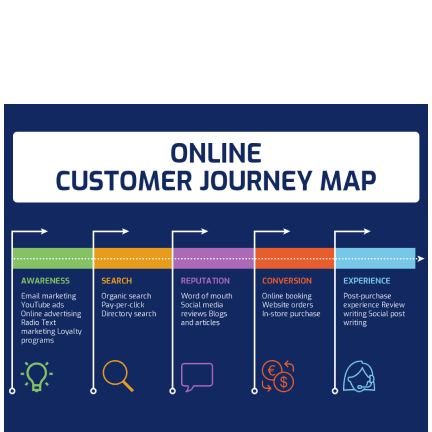 ONLINE
CUSTOMER JOURNEY MAP

AWARENESS
Email marketing YouTube ads Online advertising Radio Text marketing Loyalty programs

SEARCH
Organic search Pay-per-click Directory search

REPUTATION
Word of mouth Social media reviews Blogs and articles

CONVERSION
Online booking Website orders In-store purchase

EXPERIENCE
Post-purchase experience Review writing Social post writing