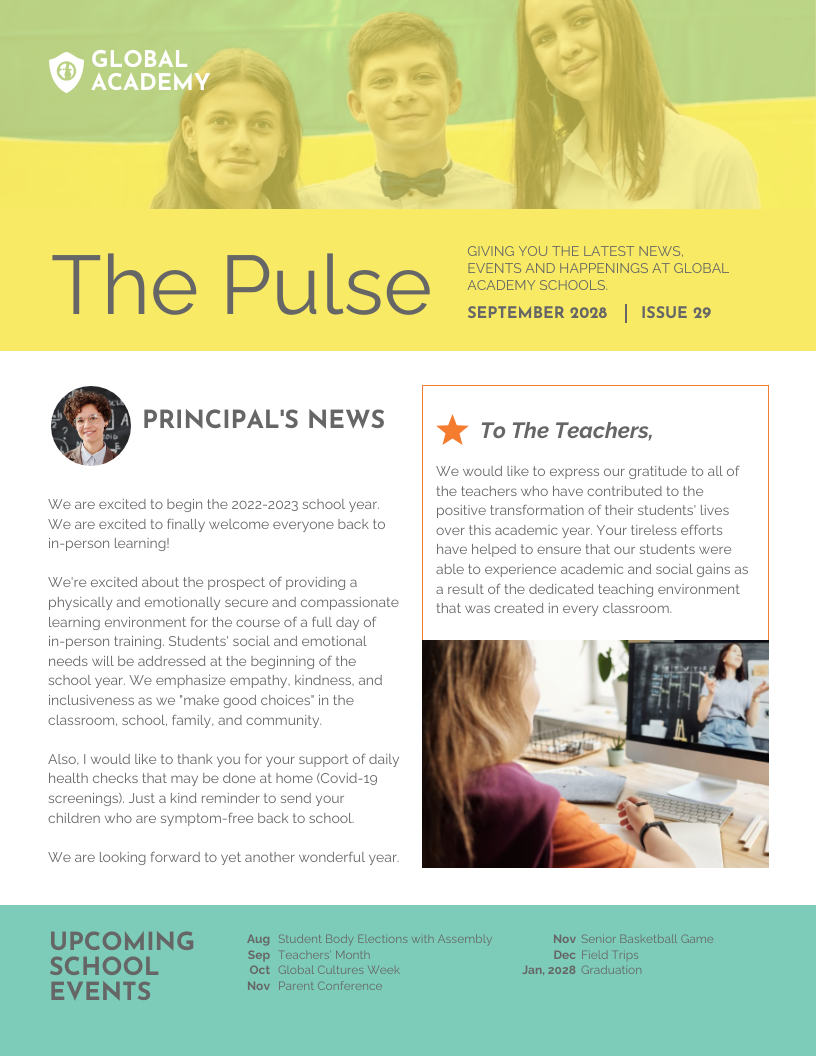 GLOBAL ACADEMY

The Pulse

GIVING YOU THE LATEST NEWS, EVENTS AND HAPPENINGS AT GLOBAL ACADEMY SCHOOLS.

SEPTEMBER 2028 | ISSUE 29

PRINCIPAL'S NEWS

We are excited to begin the 2022-2023 school year. We are excited to finally welcome everyone back to in-person learning!

We're excited about the prospect of providing a physically and emotionally secure and compassionate learning environment for the course of a full day of in-person training. Students' social and emotional needs will be addressed at the beginning of the school year. We emphasize empathy, kindness, and inclusiveness as we "make good choices" in the classroom, school, family, and community.

Also, I would like to thank you for your support of daily health checks that may be done at home (Covid-19 screenings). Just a kind reminder to send your children who are symptom-free back to school.

We are looking forward to yet another wonderful year.

To The Teachers,

We would like to express our gratitude to all of the teachers who have contributed to the positive transformation of their students' lives over this academic year. Your tireless efforts have helped to ensure that our students were able to experience academic and social gains as a result of the dedicated teaching environment that was created in every classroom.

UPCOMING SCHOOL EVENTS

Aug Student Body Elections with Assembly
Sep Teachers' Month
Oct Global Cultures Week
Nov Parent Conference

Nov Senior Basketball Game
Dec Field Trips
Jan, 2028 Graduation