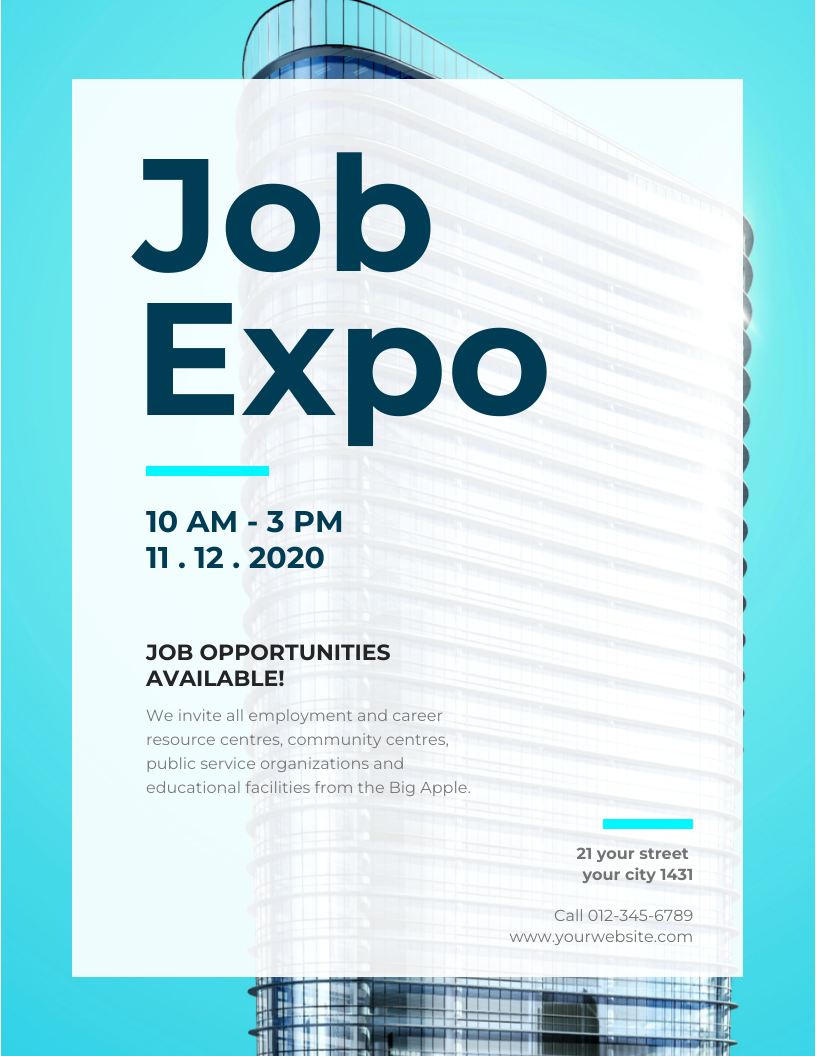 Job Expo

10 AM - 3 PM
11 . 12 . 2020

JOB OPPORTUNITIES AVAILABLE!

We invite all employment and career resource centres, community centres, public service organizations and educational facilities from the Big Apple.

21 your street
your city 1431

Call 012-345-6789
www.yourwebsite.com