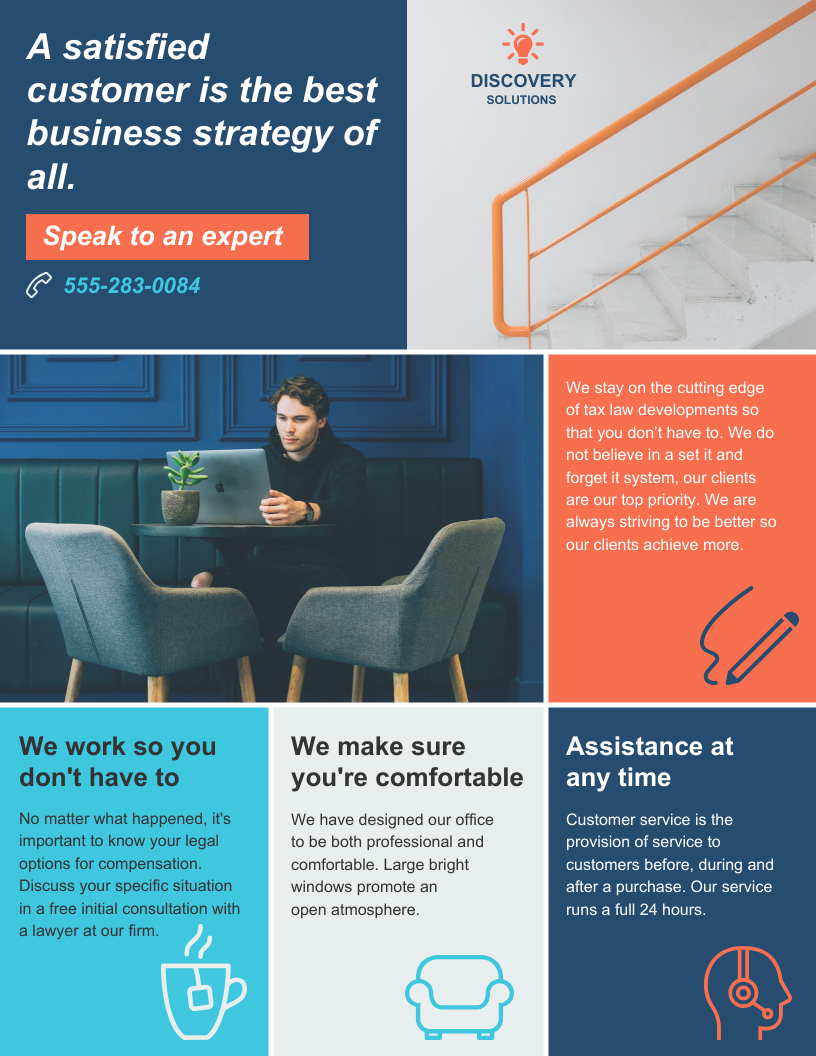 A satisfied customer is the best business strategy of all.

Speak to an expert

555-283-0084

DISCOVERY
SOLUTIONS

We stay on the cutting edge of tax law developments so that you don't have to. We do not believe in a set it and forget it system, our clients are our top priority. We are always striving to be better so our clients achieve more.

We work so you don't have to

No matter what happened, it's important to know your legal options for compensation. Discuss your specific situation in a free initial consultation with a lawyer at our firm.

We make sure you're comfortable

We have designed our office to be both professional and comfortable. Large bright windows promote an open atmosphere.

Assistance at any time

Customer service is the provision of service to customers before, during and after a purchase. Our service runs a full 24 hours.