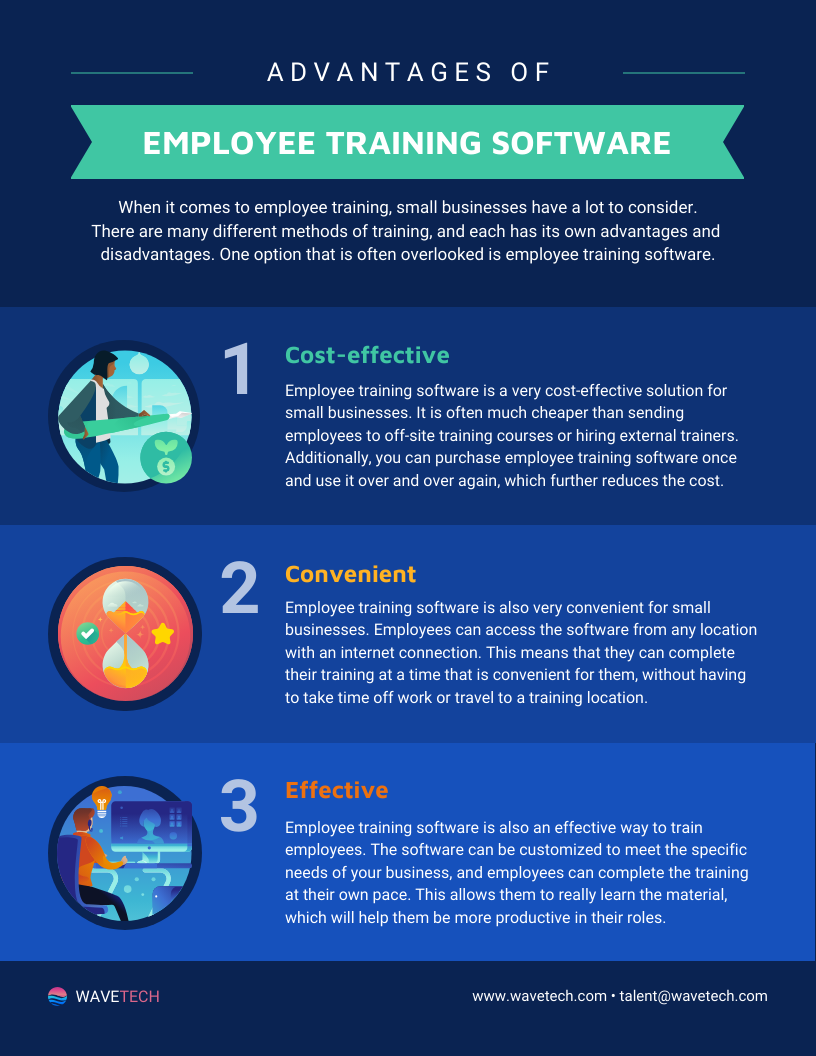 ADVANTAGES OF

EMPLOYEE TRAINING SOFTWARE

When it comes to employee training, small businesses have a lot to consider. There are many different methods of training, and each has its own advantages and disadvantages. One option that is often overlooked is employee training software.

1

Cost-effective

Employee training software is a very cost-effective solution for small businesses. It is often much cheaper than sending employees to off-site training courses or hiring external trainers. Additionally, you can purchase employee training software once and use it over and over again, which further reduces the cost.

2

Convenient

Employee training software is also very convenient for small businesses. Employees can access the software from any location with an internet connection. This means that they can complete their training at a time that is convenient for them, without having to take time off work or travel to a training location.

3

Effective

Employee training software is also an effective way to train employees. The software can be customized to meet the specific needs of your business, and employees can complete the training at their own pace. This allows them to really learn the material, which will help them be more productive in their roles.

WAVETECH

www.wavetech.com • talent@wavetech.com