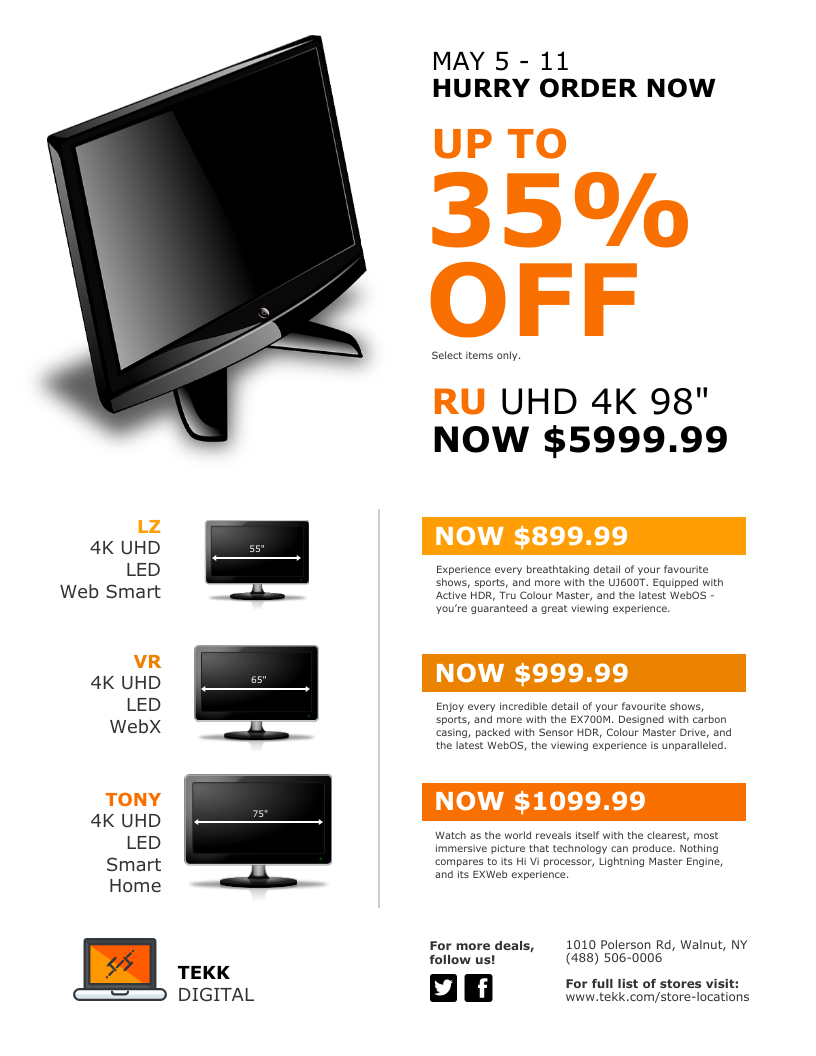 MAY 5 - 11
HURRY ORDER NOW

UP TO
35%
OFF

Select items only.

RU UHD 4K 98"
NOW $5999.99

LZ
4K UHD
LED
Web Smart

55"

NOW $899.99

Experience every breathtaking detail of your favourite shows, sports, and more with the UJ600T. Equipped with Active HDR, Tru Colour Master, and the latest WebOS - you're guaranteed a great viewing experience.

VR
4K UHD
LED
WebX

65"

NOW $999.99

Enjoy every incredible detail of your favourite shows, sports, and more with the EX700M. Designed with carbon casing, packed with Sensor HDR, Colour Master Drive, and the latest WebOS, the viewing experience is unparalleled.

TONY
4K UHD
LED
Smart
Home

75"

NOW $1099.99

Watch as the world reveals itself with the clearest, most immersive picture that technology can produce. Nothing compares to its Hi Vi processor, Lightning Master Engine, and its EXWeb experience.

TEKK
DIGITAL

For more deals, follow us!

1010 Polerson Rd, Walnut, NY
(488) 506-0006

For full list of stores visit:
www.tekk.com/store-locations